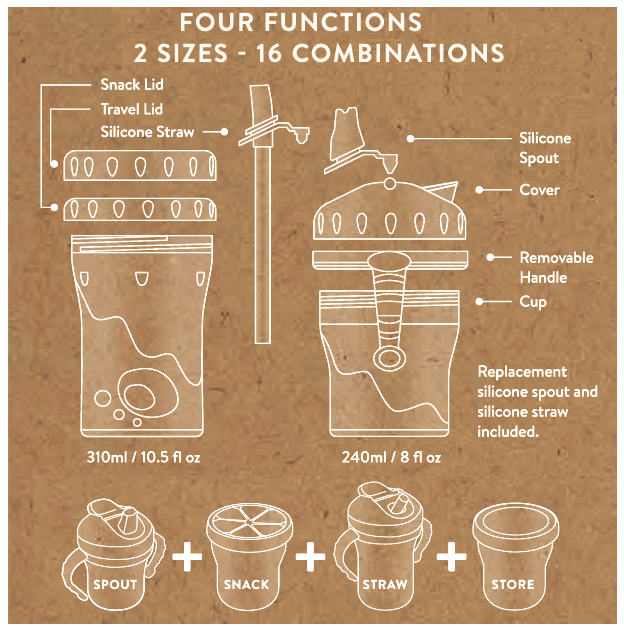 FOUR FUNCTIONS
2 SIZES - 16 COMBINATIONS

Snack Lid
Travel Lid
Silicone Straw

Silicone Spout
Cover
Removable Handle
Cup

Replacement silicone spout and silicone straw included.

310ml / 10.5 fl oz
240ml / 8 fl oz

SPOUT + SNACK + STRAW + STORE